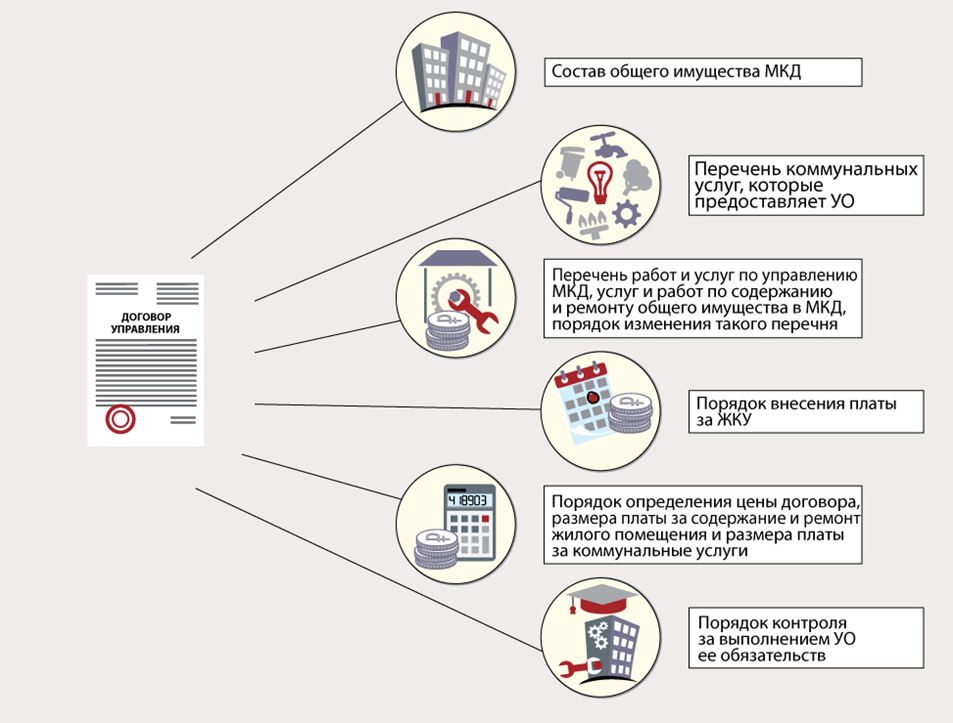 ДОГОВОР УПРАВЛЕНИЯ

Состав общего имущества МКД

Перечень коммунальных услуг, которые предоставляет УО

Перечень работ и услуг по управлению МКД, услуг и работ по содержанию и ремонту общего имущества в МКД, порядок изменения такого перечня

Порядок внесения платы за ЖКУ

4 18903

Порядок определения цены договора, размера платы за содержание и ремонт жилого помещения и размера платы за коммунальные услуги

Порядок контроля за выполнением УО ее обязательств