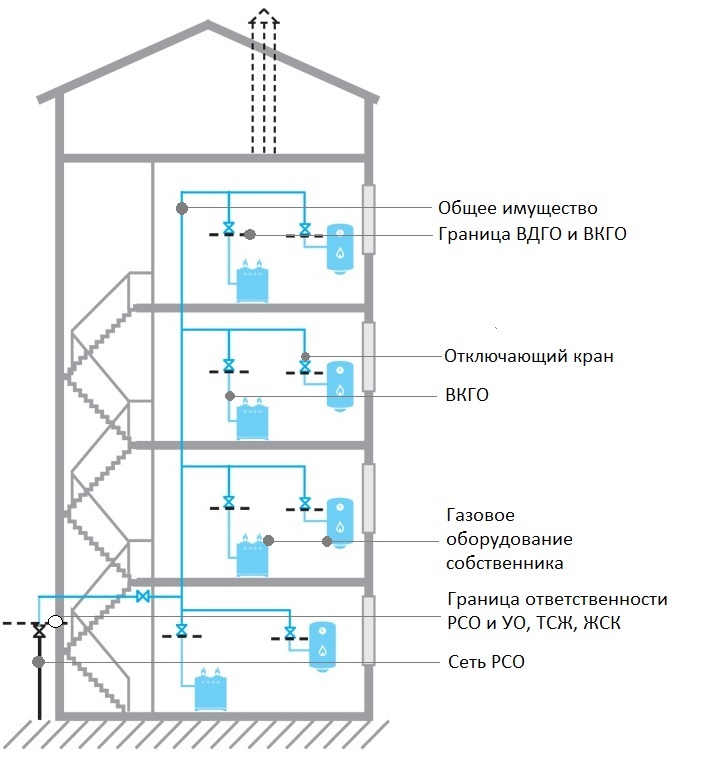 Общее имущество
Граница ВДГО и ВКГО
Отключающий кран
ВКГО
Газовое оборудование собственника
Граница ответственности РСО и УО, ТСЖ, ЖСК
Сеть РСО